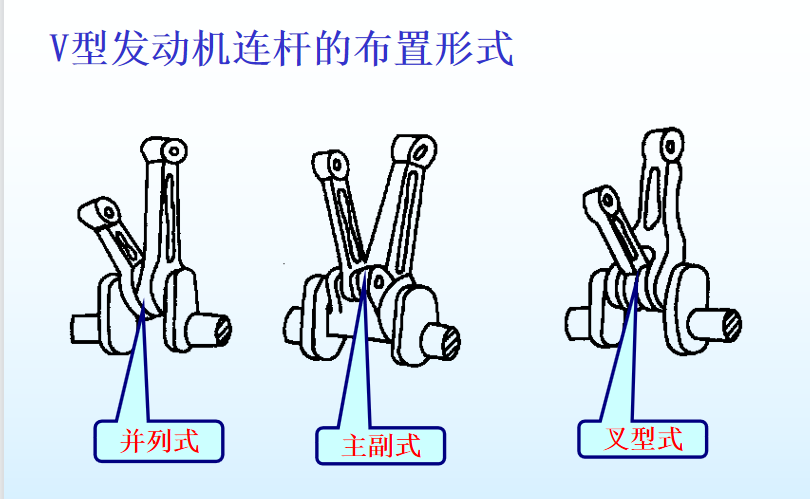 V型发动机连杆的布置形式

并列式

主副式

叉型式